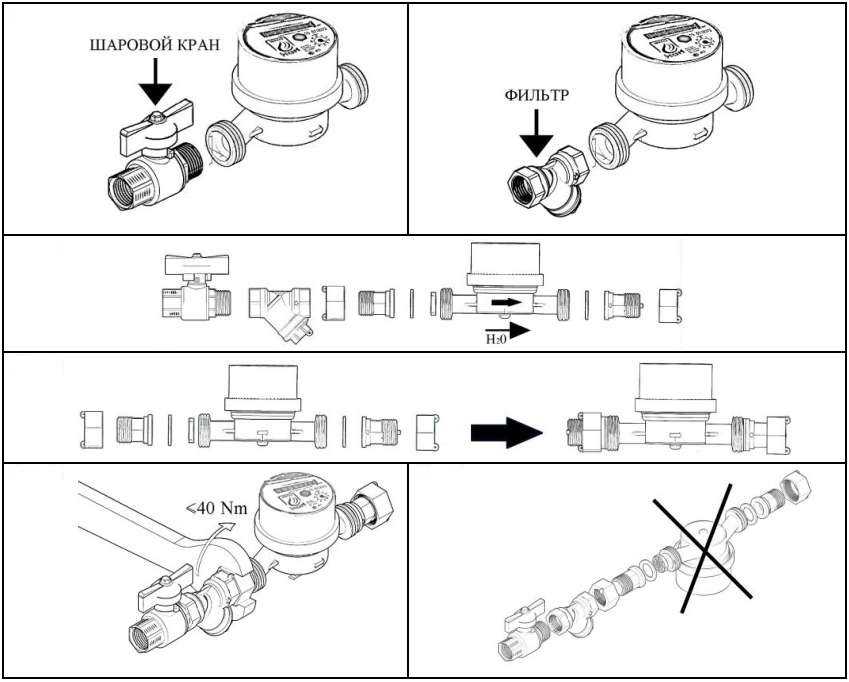 ШАРОВОЙ КРАН

ФИЛЬТР

$H_2O$

<40 Nm