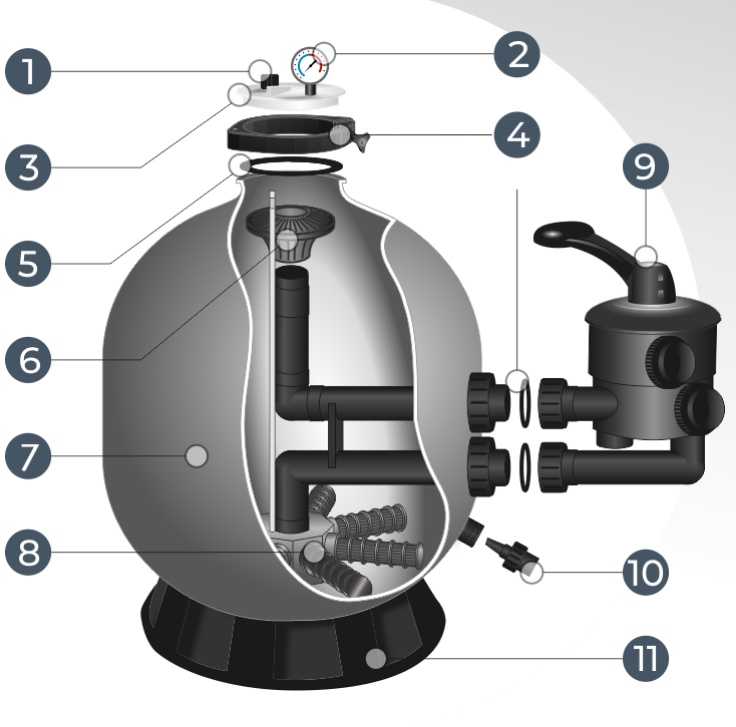 1
2
3
4
9
5
6
7
8
10
11