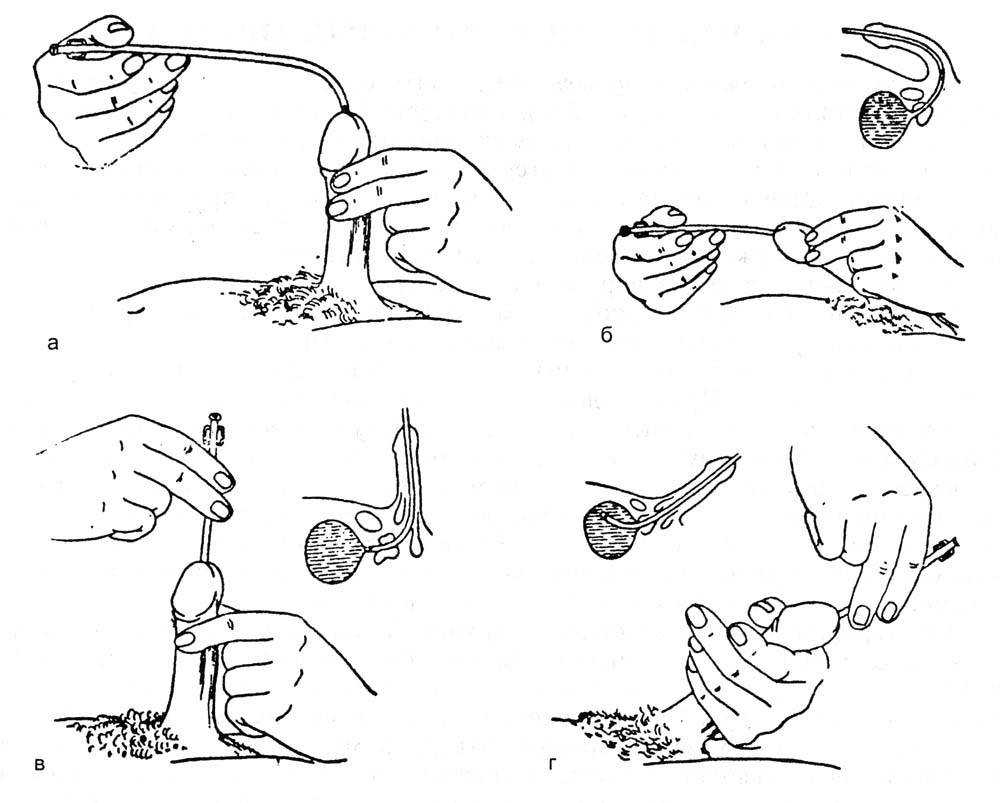 а

б

в

г