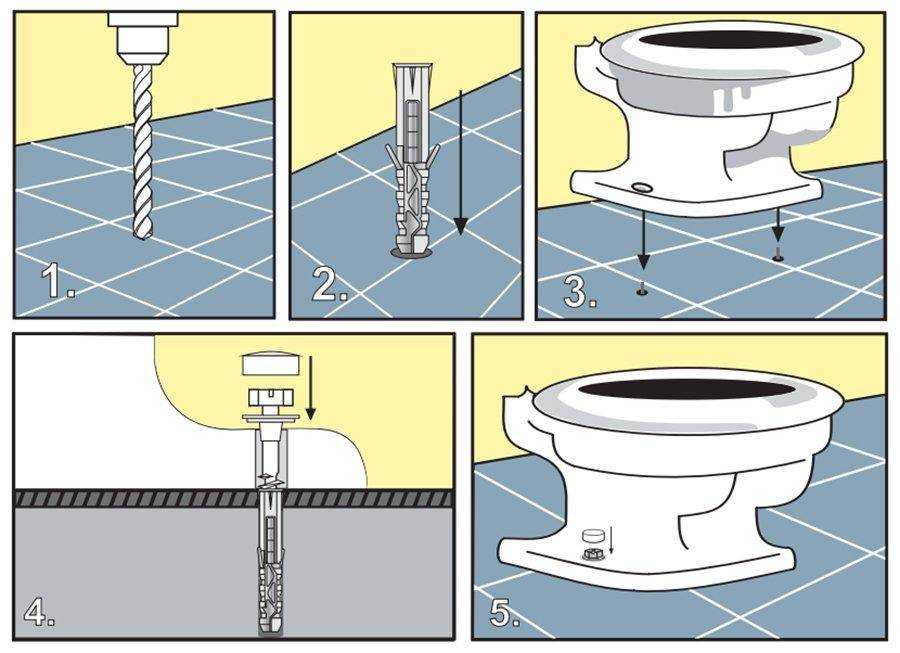 1.

2.

3.

4.

5.