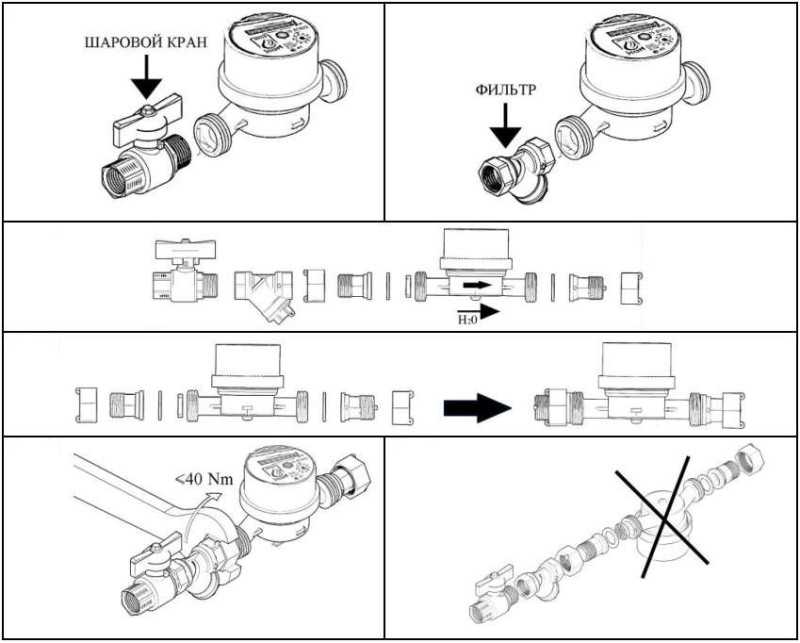 ШАРОВОЙ КРАН

ФИЛЬТР

$H_2O$

<40 Nm